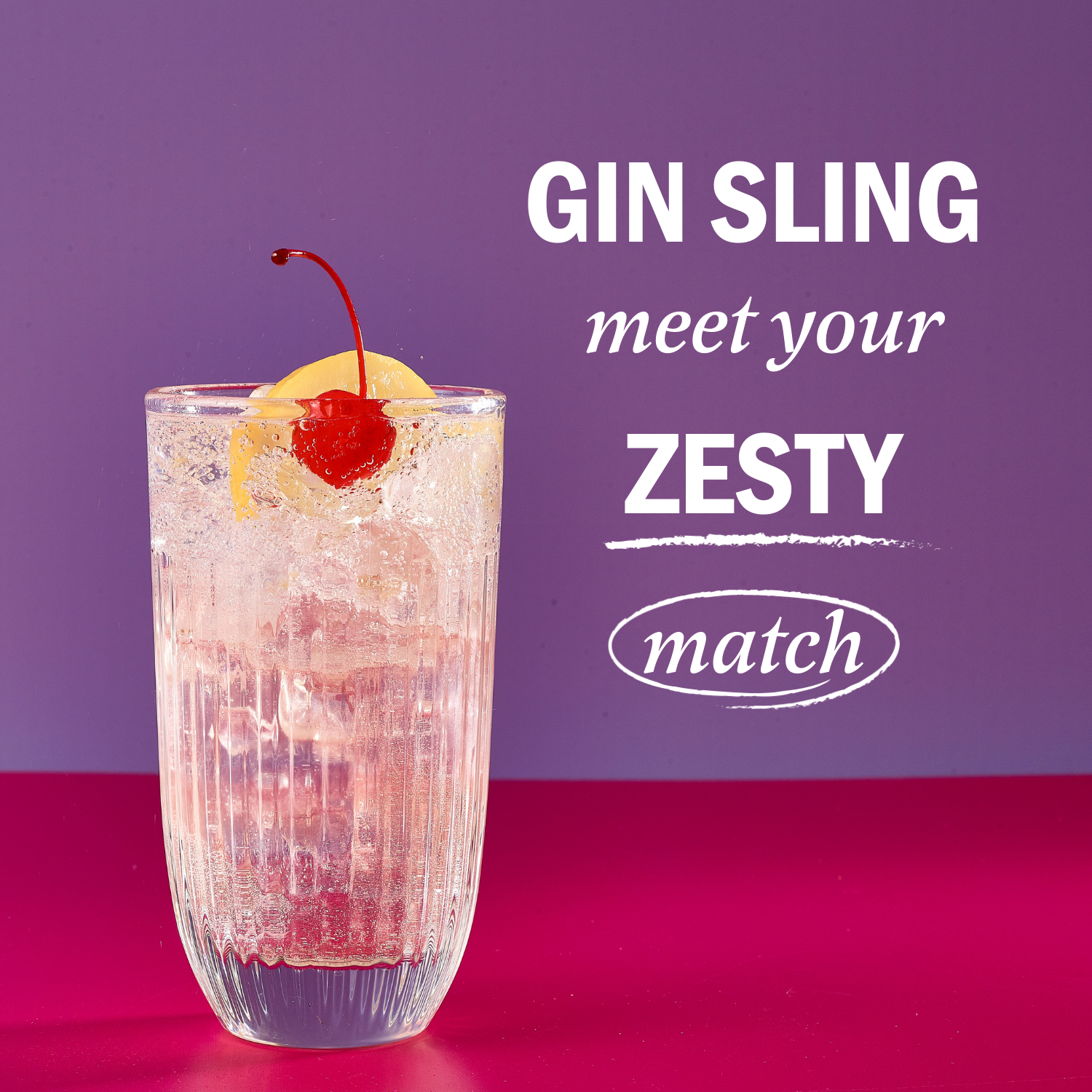 GIN SLING
meet your
ZESTY
match